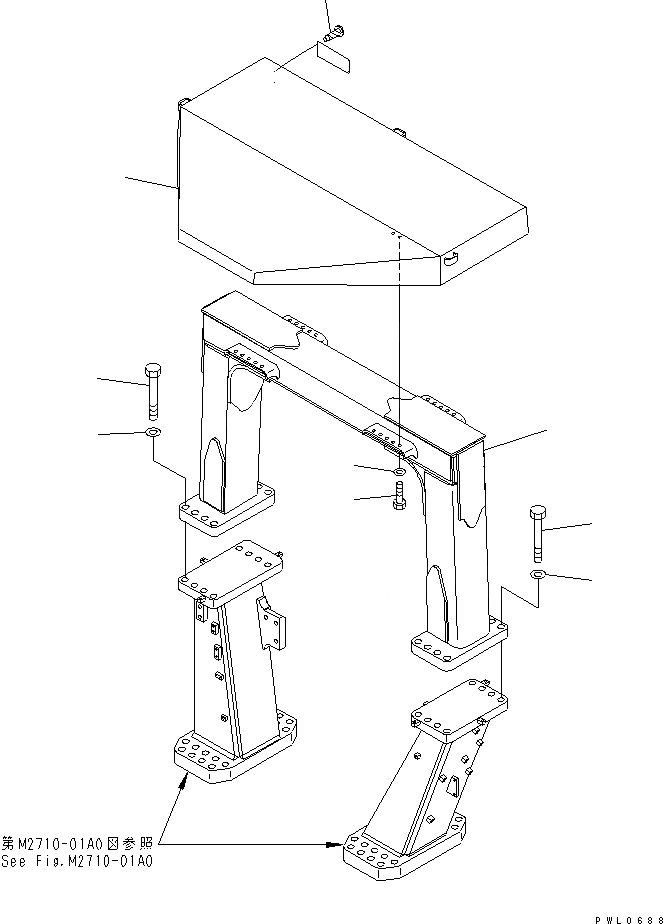 第M2710-01A0図参照
See Fig.M2710-01A0

PWL0688