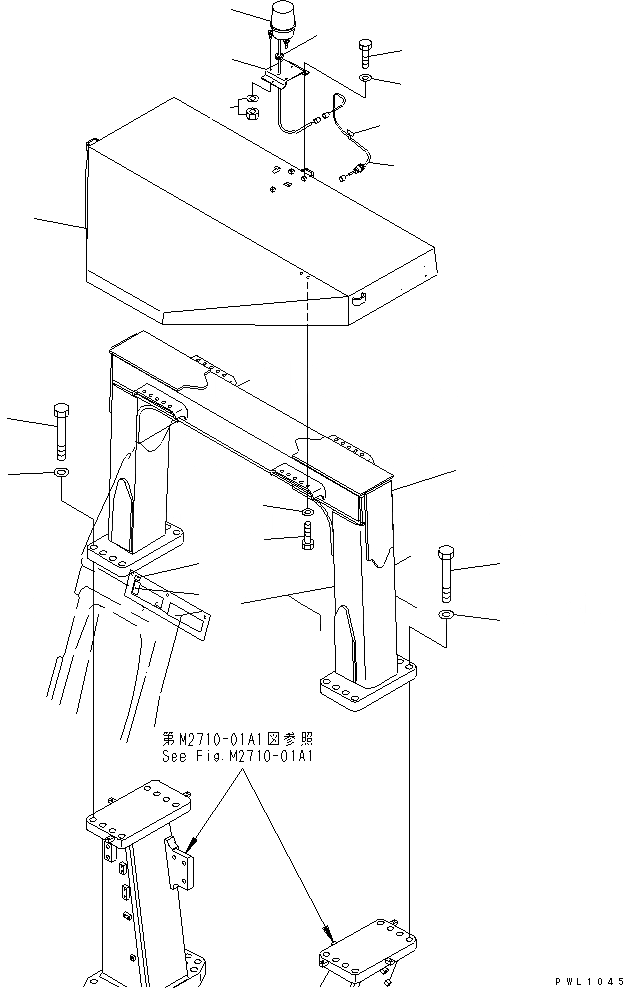 第M2710-01A1図参照
See Fig.M2710-01A1

PWL1045