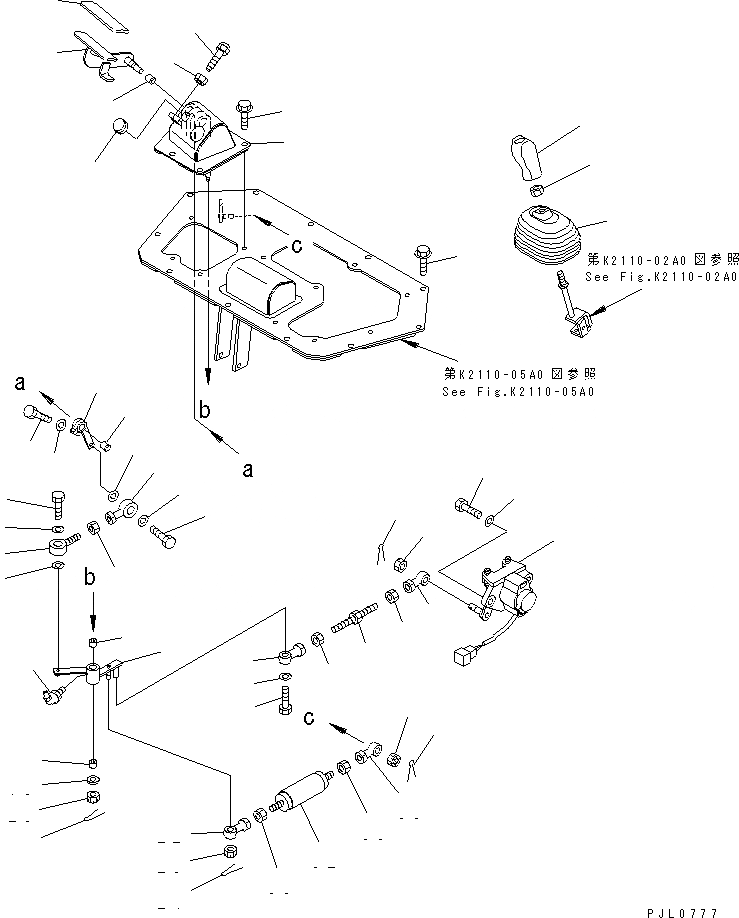 c
第K2110-02A0 図参照
See Fig.K2110-02A0
第K2110-05A0 図参照
See Fig.K2110-05A0
a
b
a
b
c
PJL0777