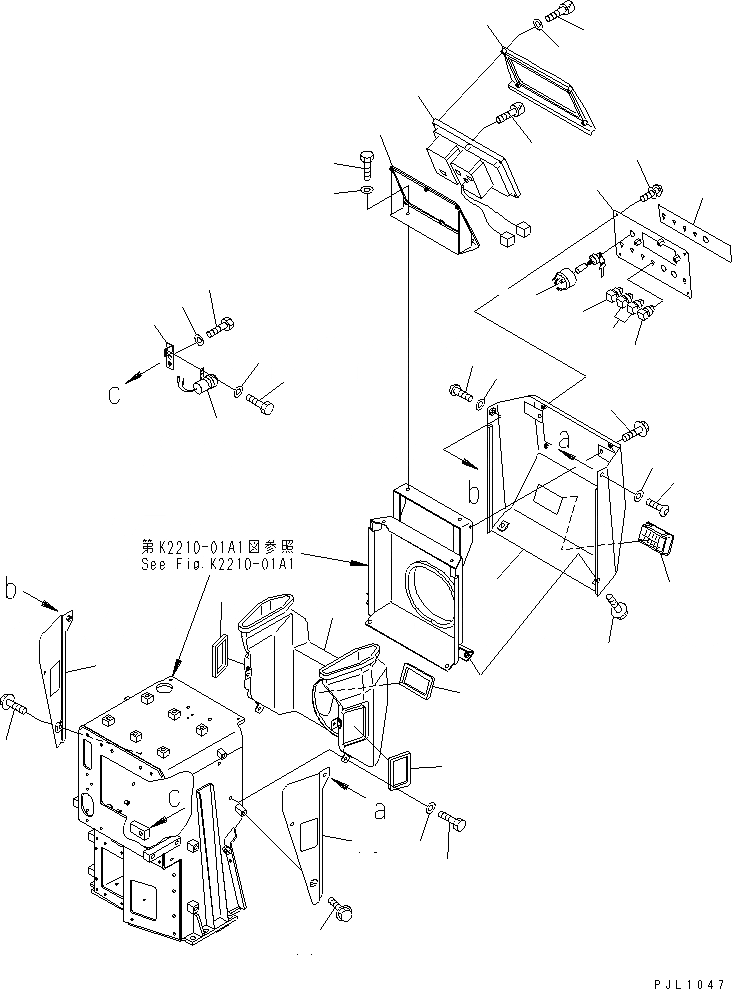 c

a

b

第K2210-01A1図参照
See Fig.K2210-01A1

b

c

a

PJL1047