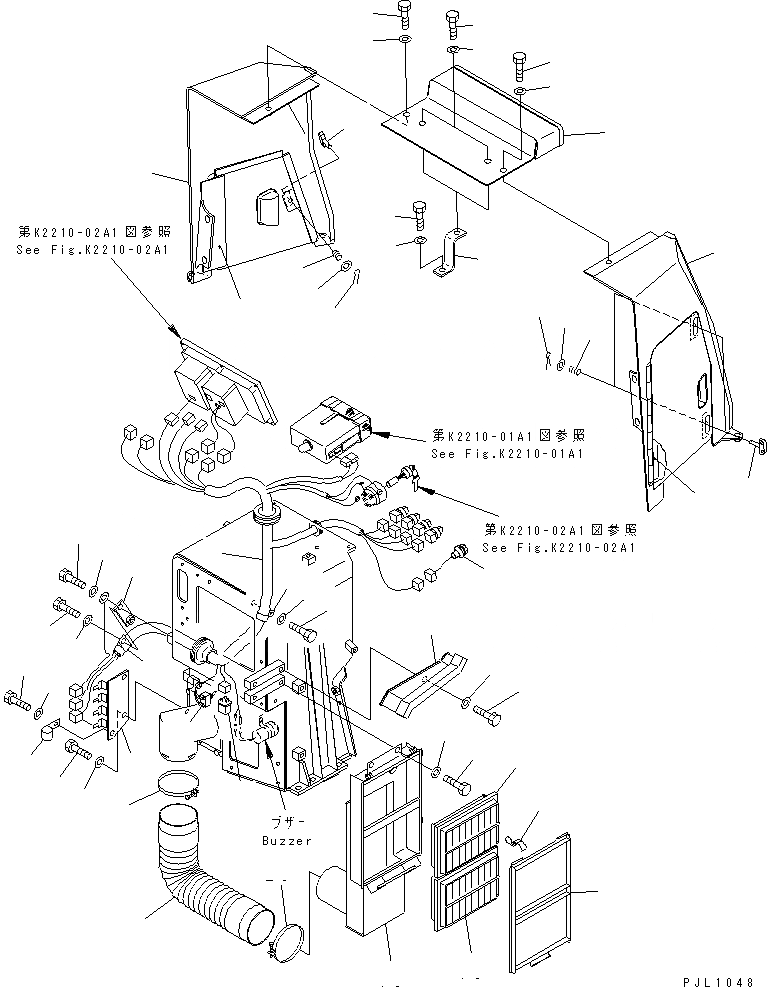 第K2210-02A1図参照
See Fig.K2210-02A1

第K2210-01A1図参照
See Fig.K2210-01A1

第K2210-02A1図参照
See Fig.K2210-02A1

ブザー
Buzzer

PJL1048