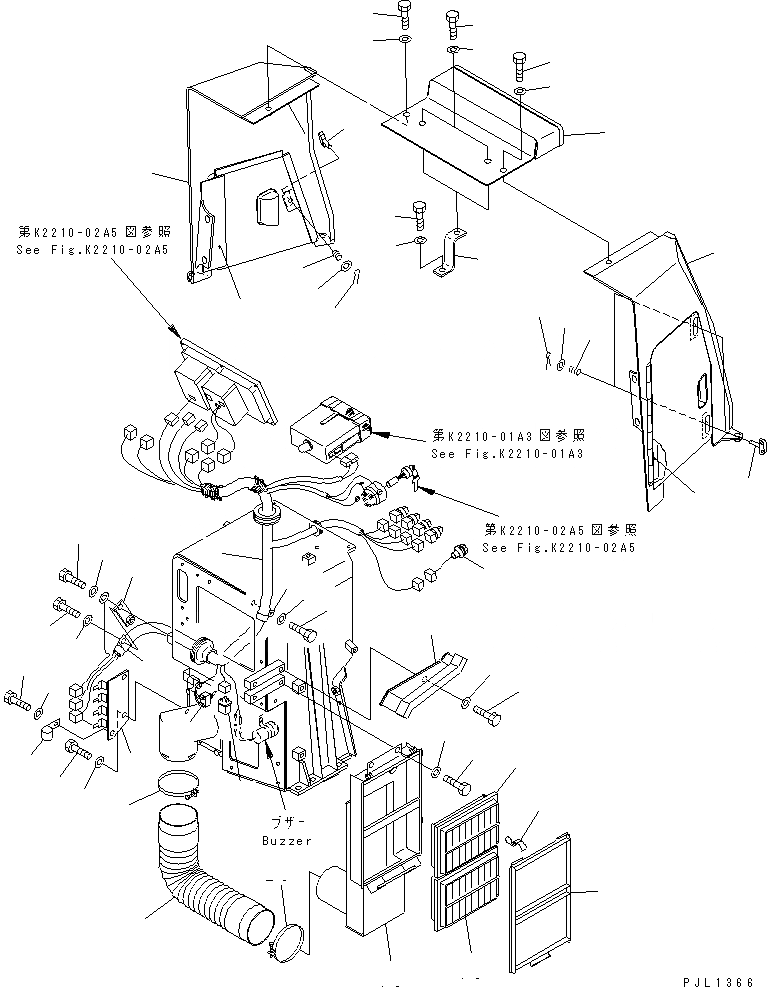 第K2210-02A5図参照
See Fig.K2210-02A5

第K2210-01A3図参照
See Fig.K2210-01A3

第K2210-02A5図参照
See Fig.K2210-02A5

ブザー
Buzzer

PJL1366