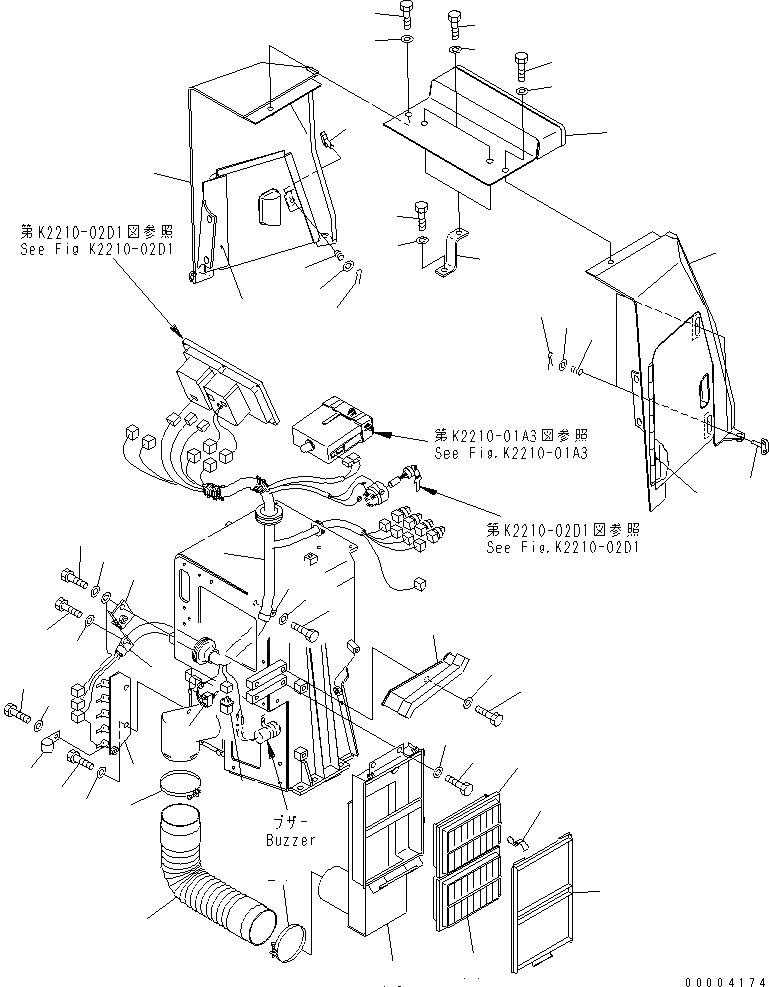 第K2210-02D1図参照
See Fig K2210-02D1

第K2210-01A3図参照
See Fig.K2210-01A3

第K2210-02D1図参照
See Fig.K2210-02D1

ブザー
Buzzer

00004174