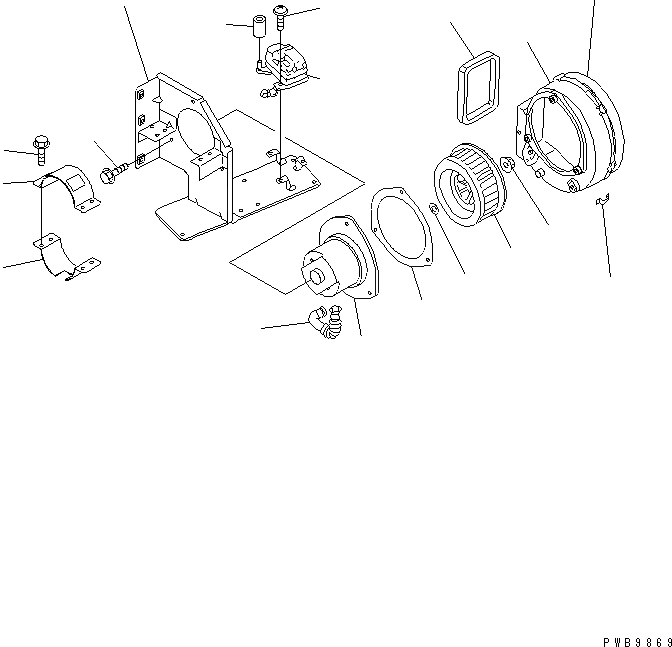 PWB9869