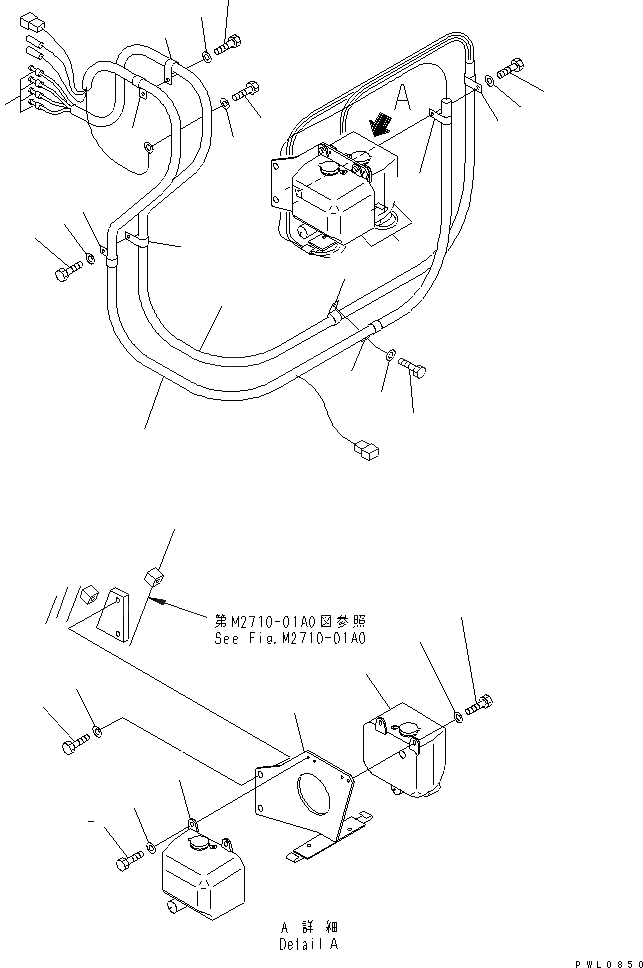 A

第M2710-01A0図参照
See Fig.M2710-01A0

A 詳細
Detail A

PWL0850