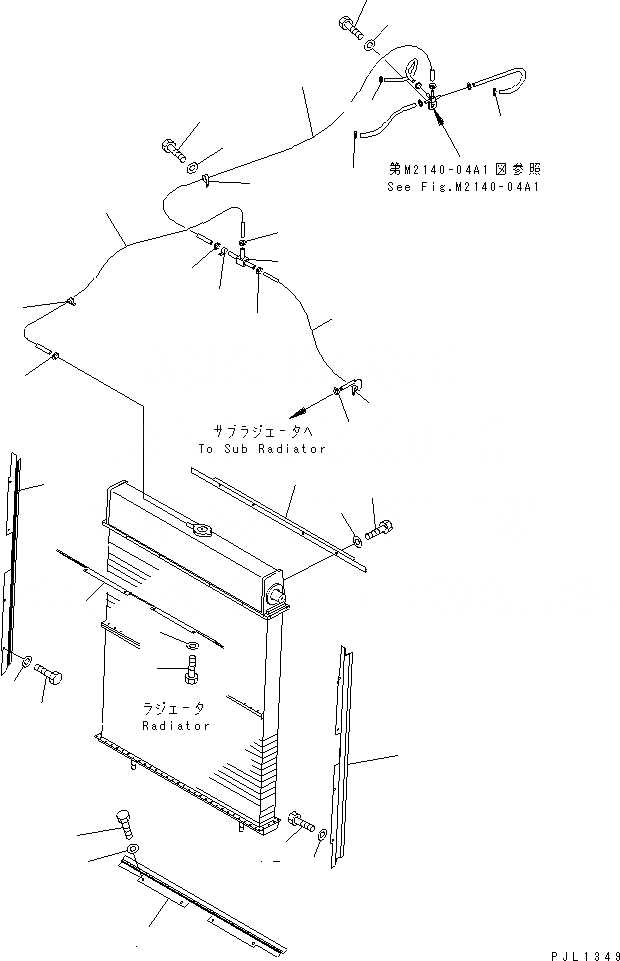 第M2140-04A1図参照
See Fig.M2140-04A1

サブラジエータへ
To Sub Radiator

ラジエータ
Radiator

PJL1349