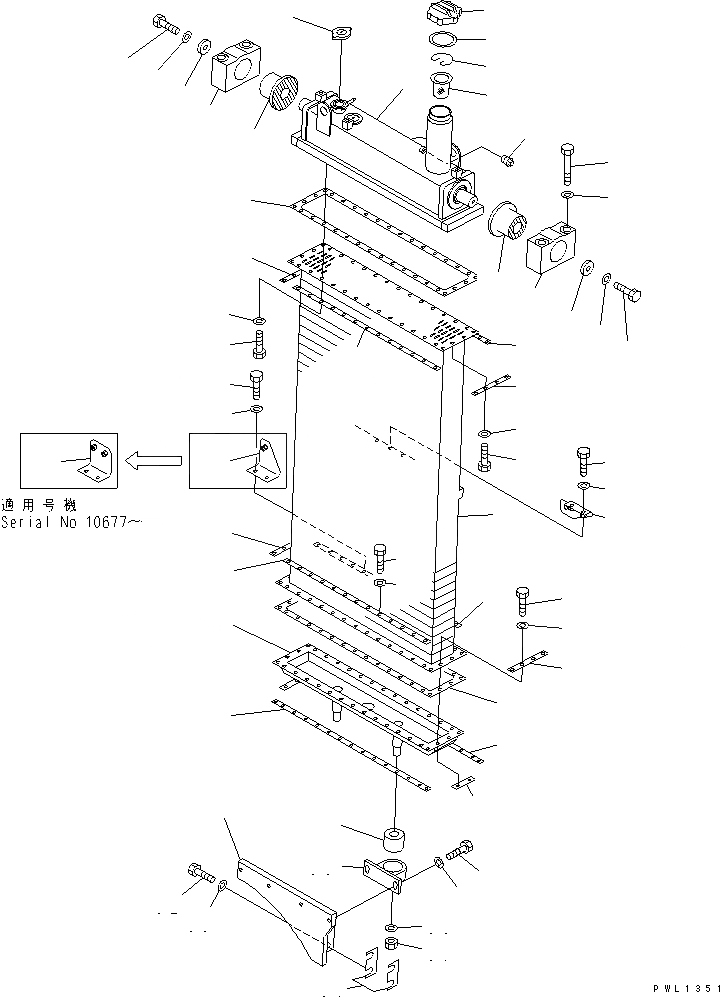 適用号機
Serial No 10677～

PWL1351