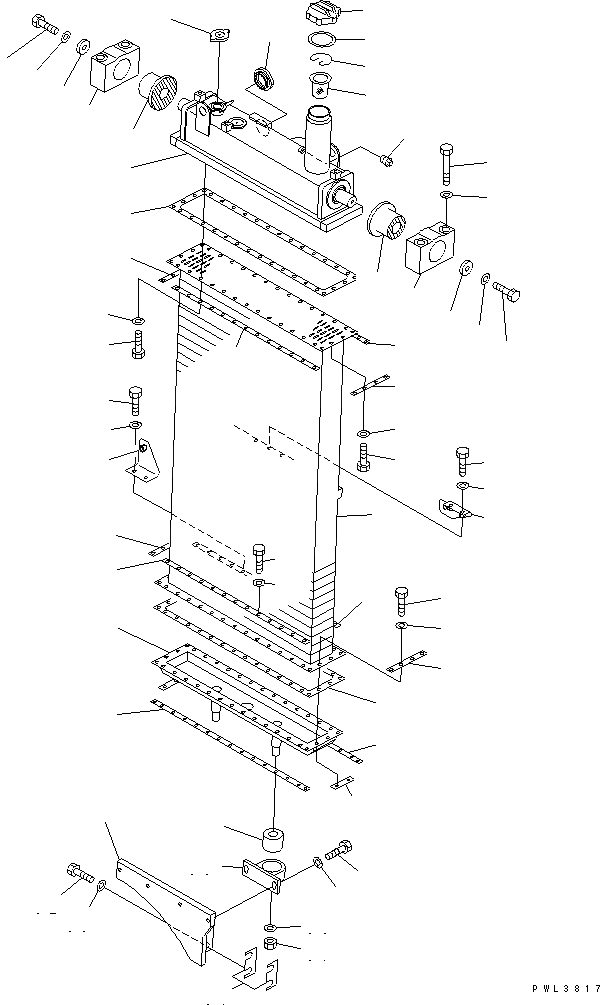 PWL3817