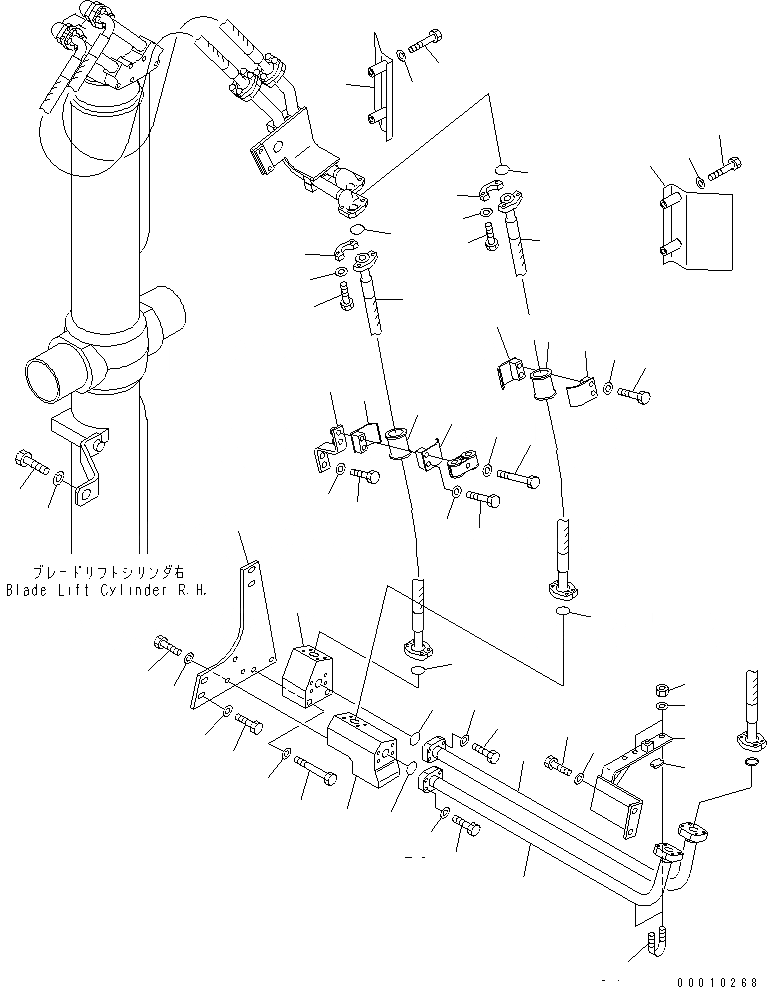 ブレードリフトシリンダ右
Blade Lift Cylinder R.H.

00010268