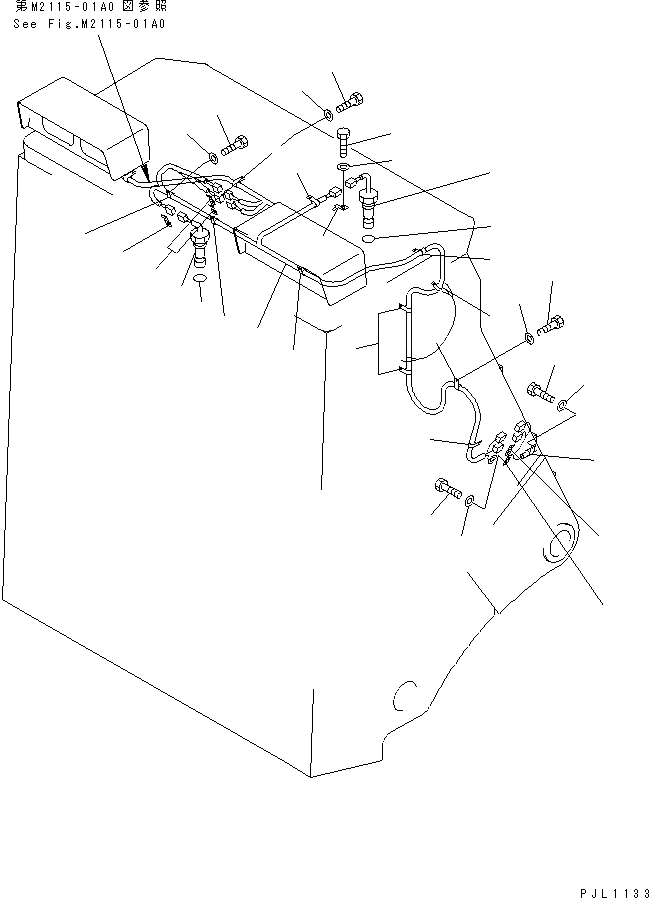 第M2115-01A0 図参照
See Fig.M2115-01A0

PJL1133