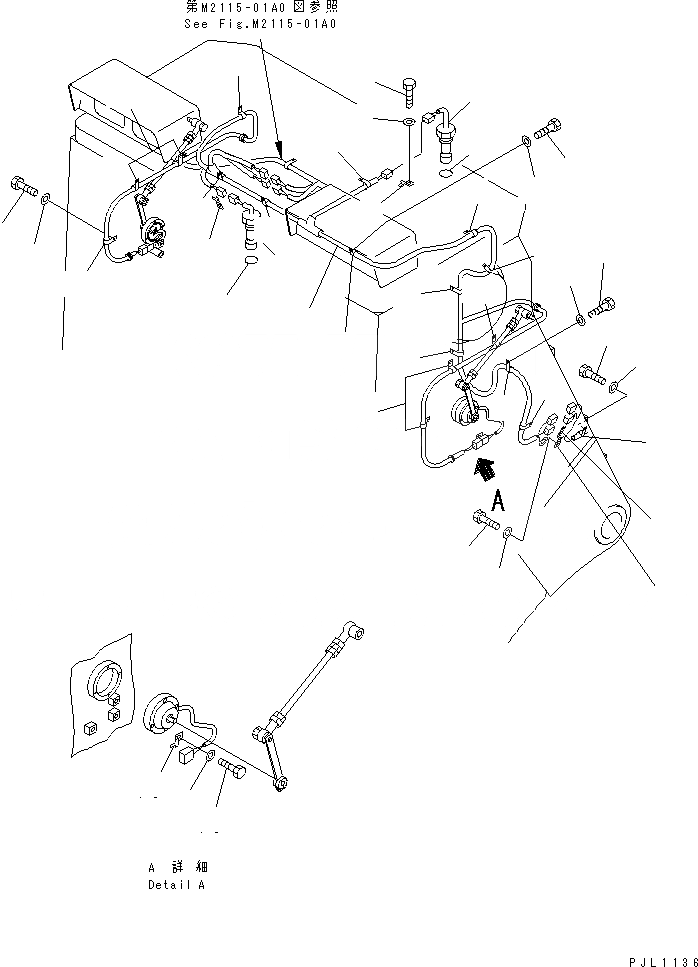 第M2115-01A0図参照
See Fig.M2115-01A0

A

A 詳細
Detail A

PJL1136