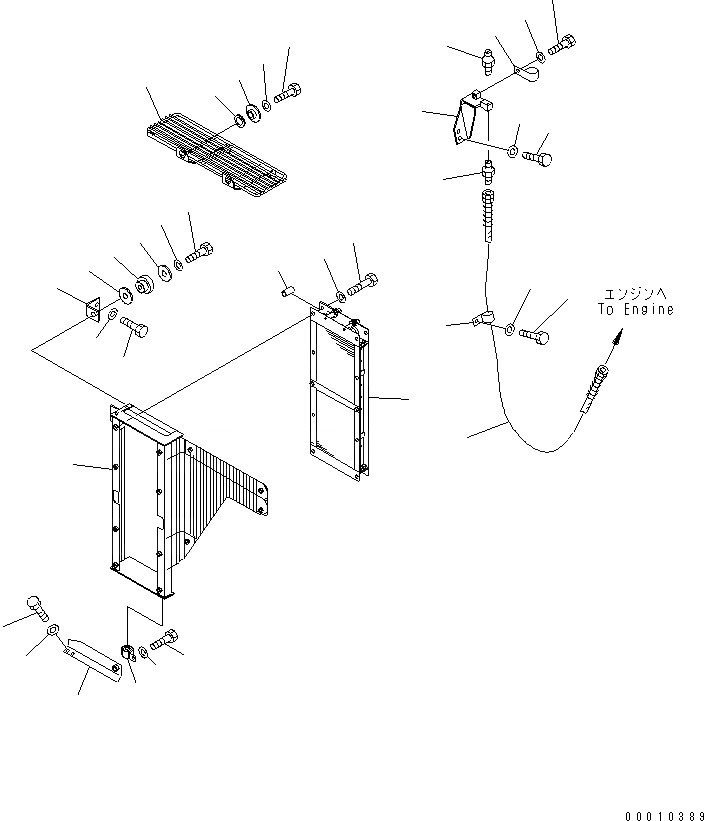 エンジンへ
To Engine

00010389