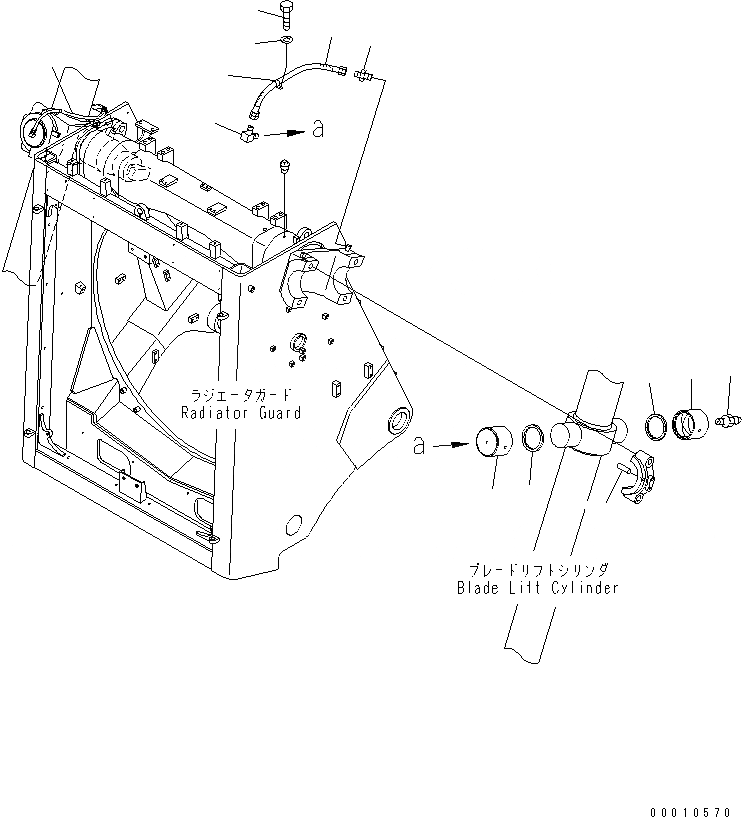 a

ラジエータガード
Radiator Guard

a

ブレードリフトシリンダ
Blade Lift Cylinder

00010570