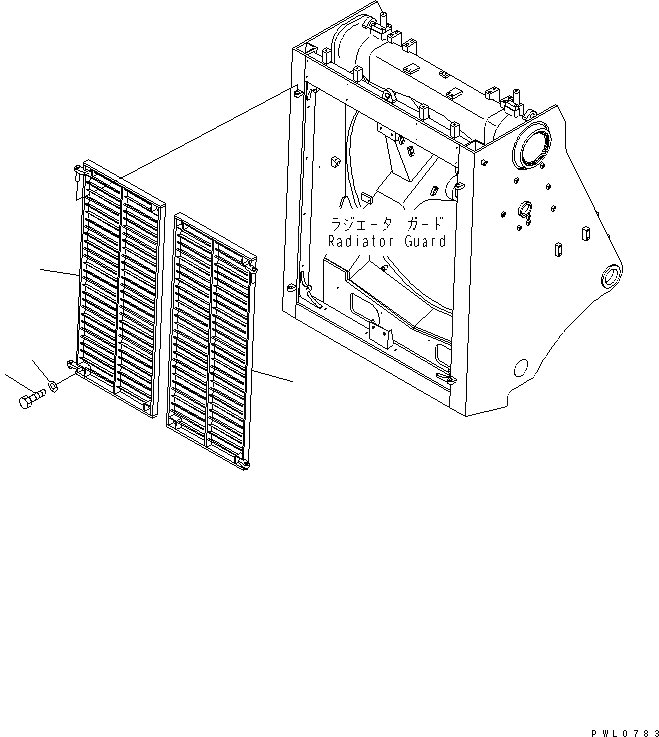 ラジエータ ガード
Radiator Guard

PWL0783