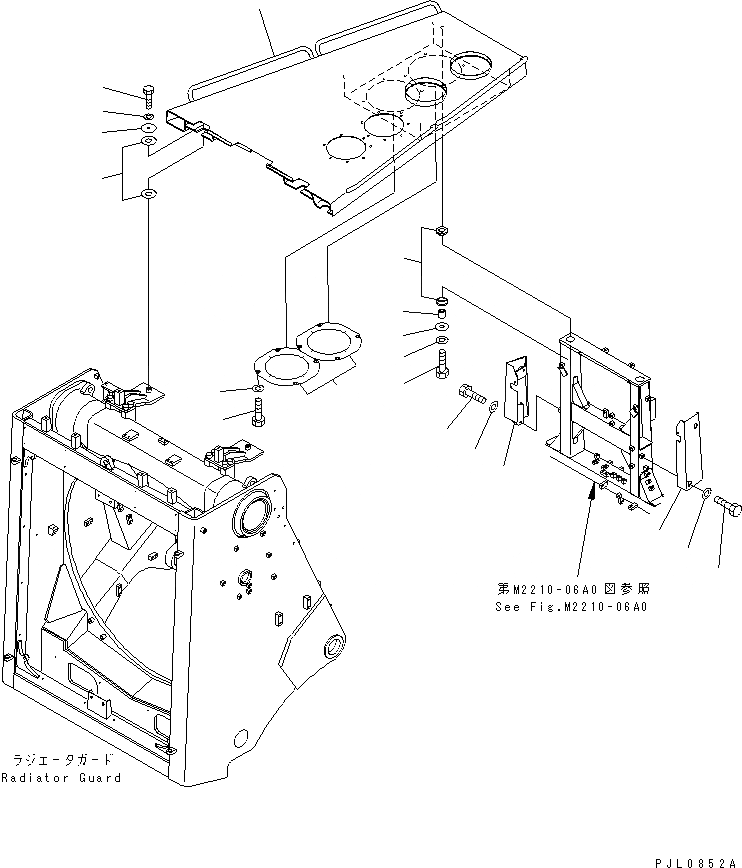 第M2210-06A0図参照
See Fig.M2210-06A0

ラジエータガード
Radiator Guard

PJL0852A