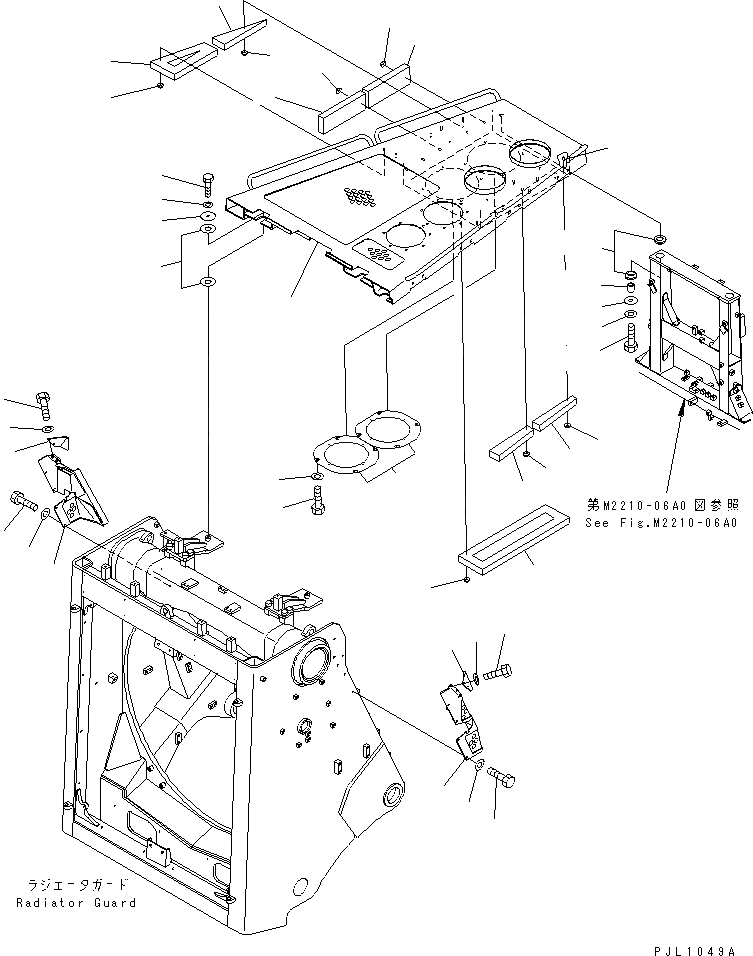 第M2210-06A0 図参照
See Fig.M2210-06A0

ラジエータガード
Radiator Guard

PJL1049A