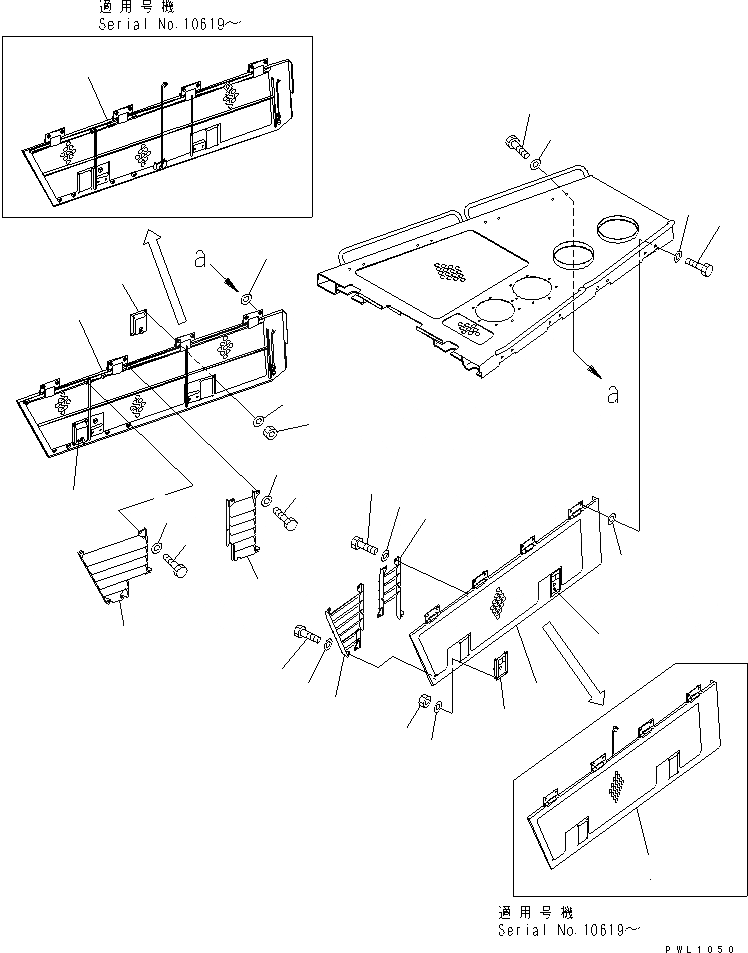 適用号機
Serial No.10619～

a

a

適用号機
Serial No.10619～

PWL1050