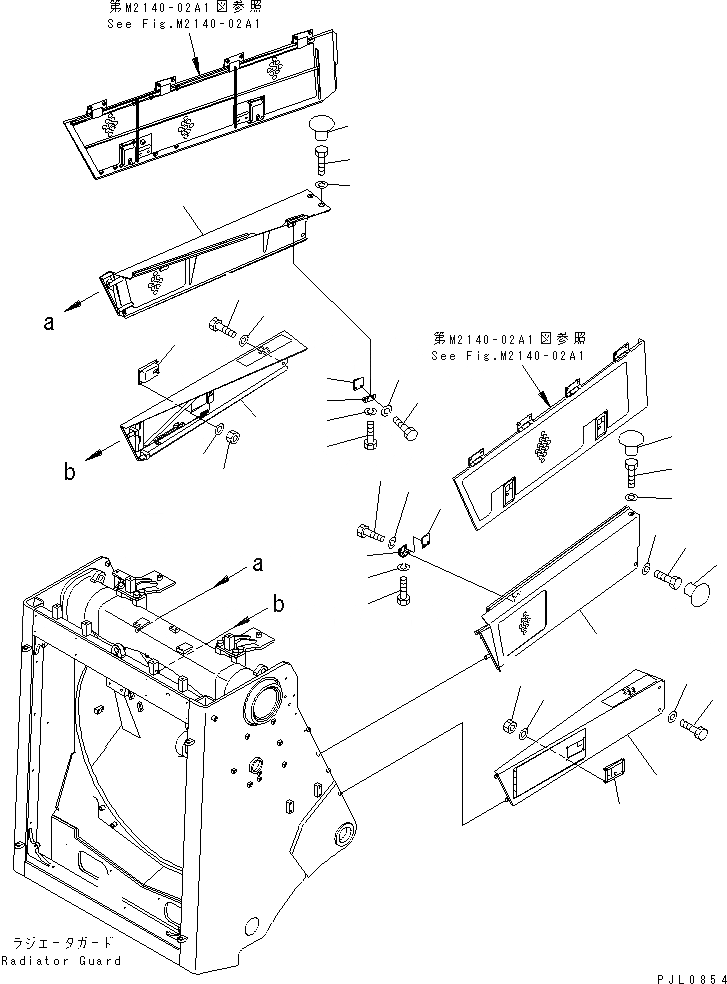 第M2140-02A1図参照
See Fig.M2140-02A1

a

b

第M2140-02A1図参照
See Fig.M2140-02A1

a

b

ラジエータガード
Radiator Guard

PJL0854