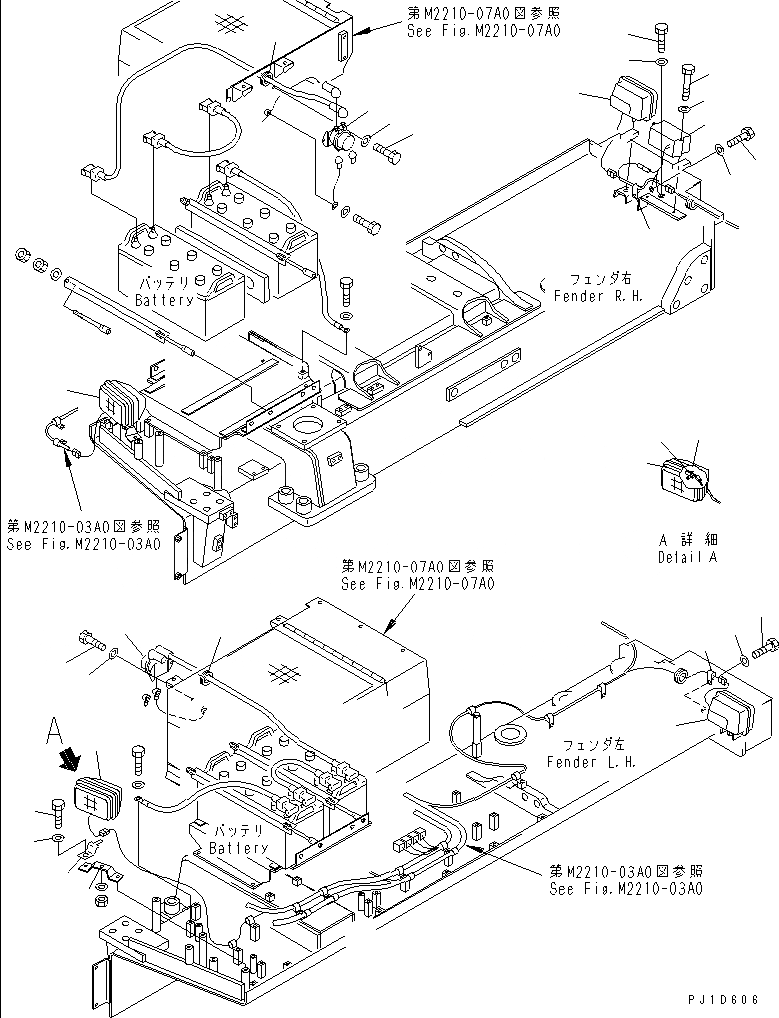 第M2210-07A0図参照
See Fig.M2210-07A0

バッテリ
Battery

フェンダ右
Fender R.H.

第M2210-03A0図参照
See Fig.M2210-03A0

A 詳細
Detail A

第M2210-07A0図参照
See Fig.M2210-07A0

A

フェンダ左
Fender L.H.

バッテリ
Battery

第M2210-03A0図参照
See Fig.M2210-03A0

PJ1D606