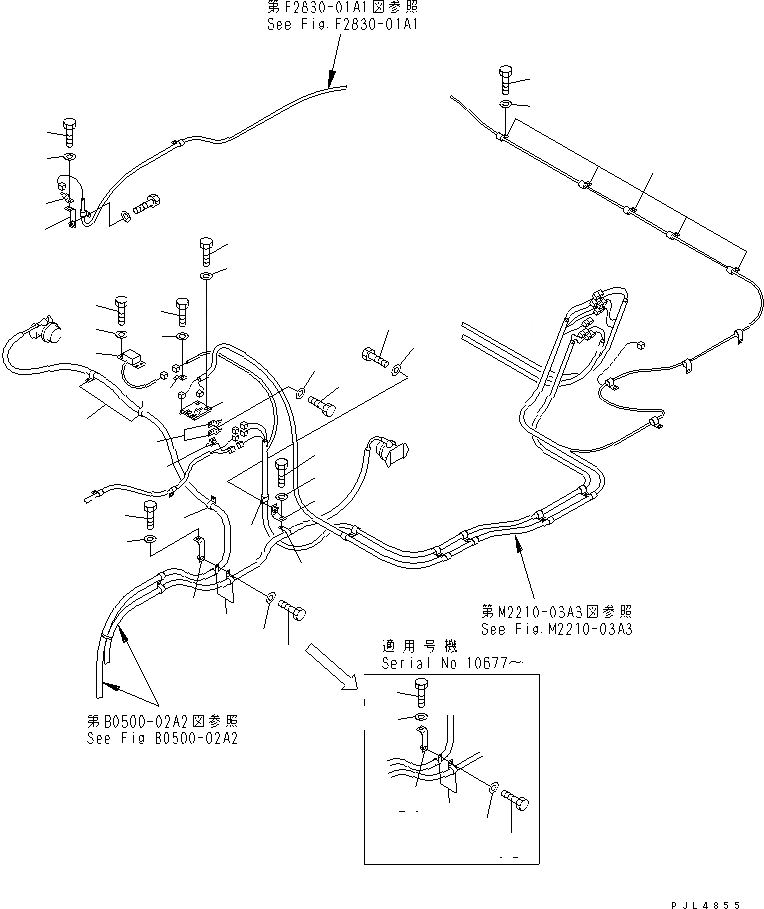 第F2830-01A1図参照
See Fig.F2830-01A1

第M2210-03A3図参照
See Fig.M2210-03A3

適用号機
Serial No 10677～

第B0500-02A2図参照
See Fig B0500-02A2

PJL4855