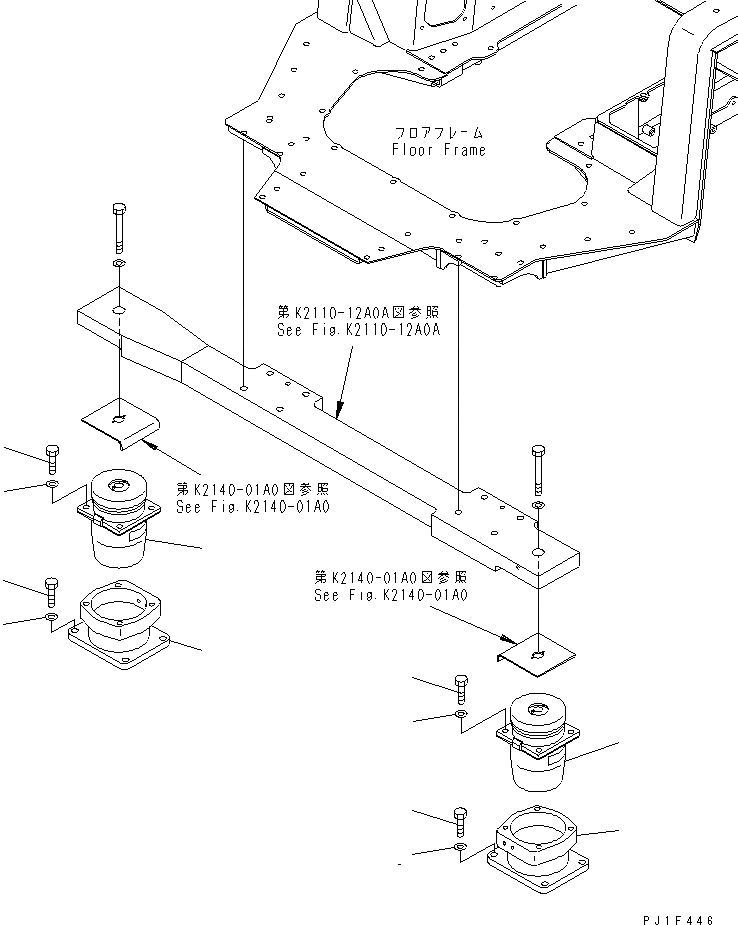 フロアフレーム
Floor Frame

第K2110-12A0A図参照
See Fig.K2110-12A0A

第K2140-01A0図参照
See Fig.K2140-01A0

第K2140-01A0図参照
See Fig.K2140-01A0

PJ1F446