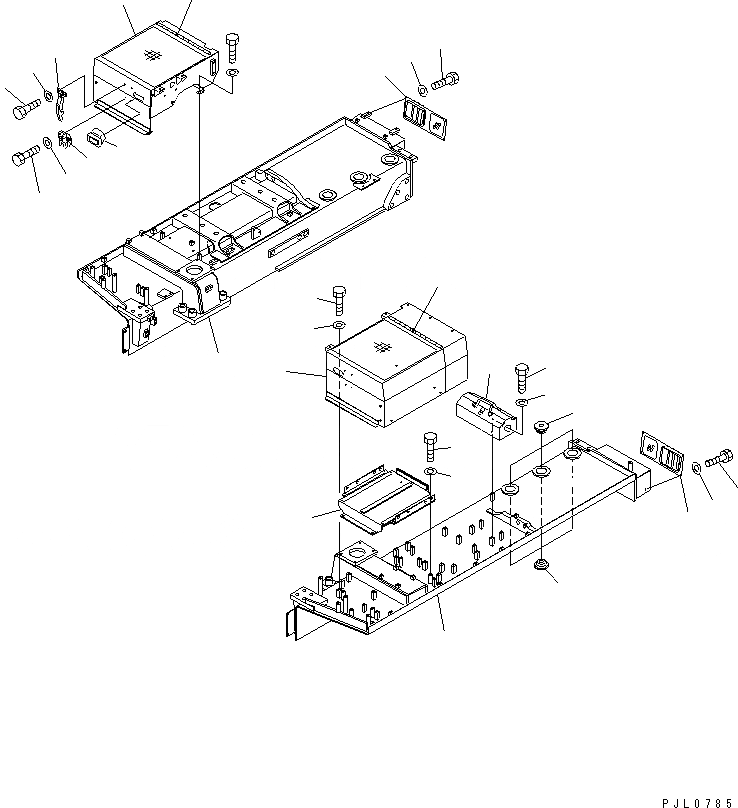 PJL0785