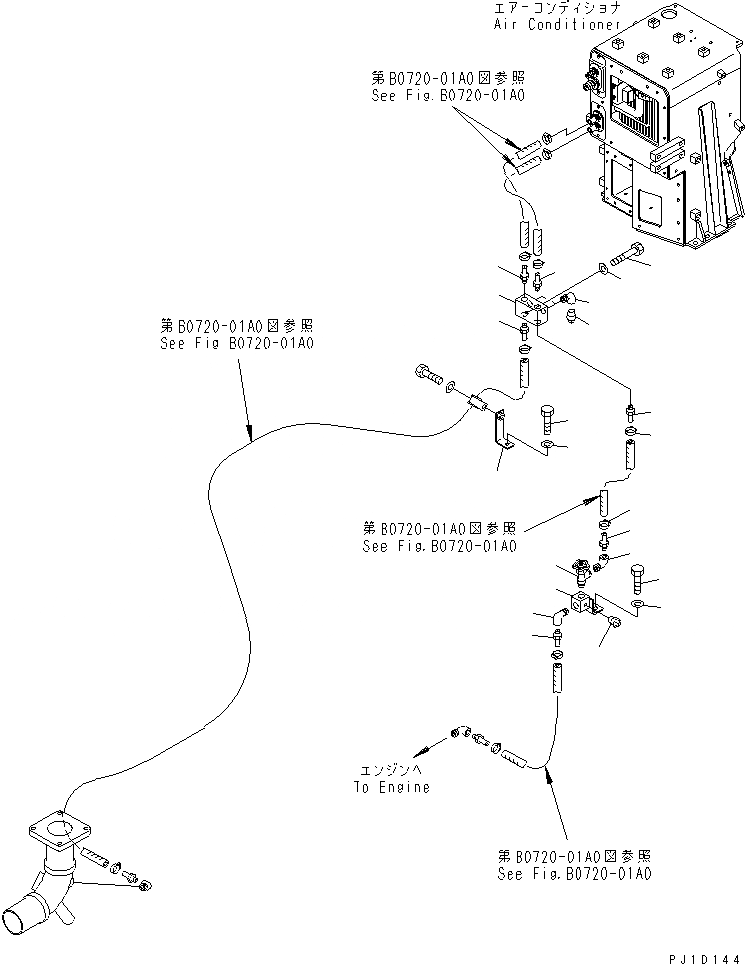 エアーコンディショナ
Air Conditioner

第B0720-01A0図参照
See Fig.B0720-01A0

第B0720-01A0図参照
See Fig B0720-01A0

第B0720-01A0図参照
See Fig.B0720-01A0

エンジンへ
To Engine

第B0720-01A0図参照
See Fig.B0720-01A0

PJ1D144