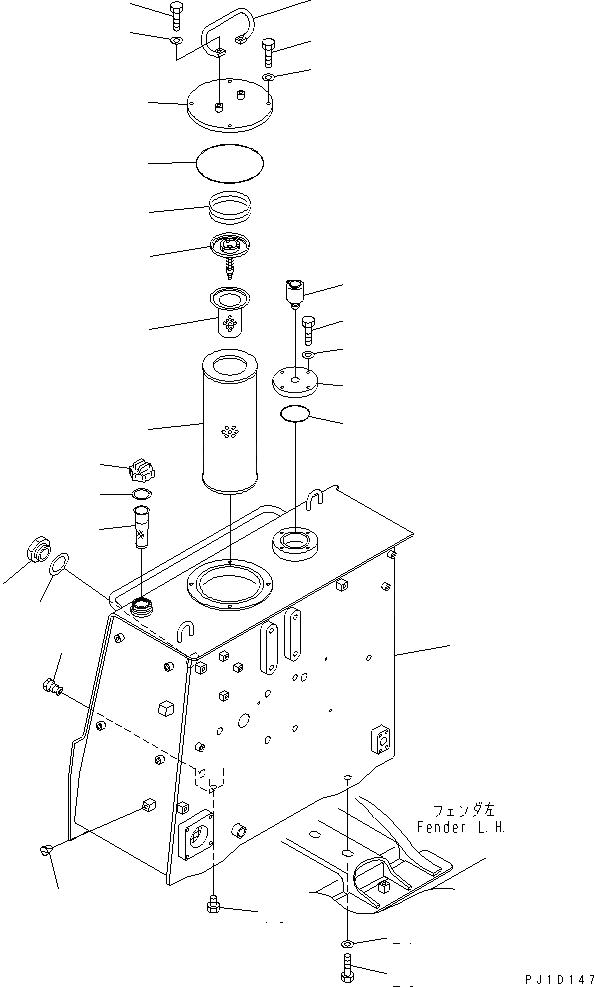 フェンダ左
Fender L.H.

PJ1D147