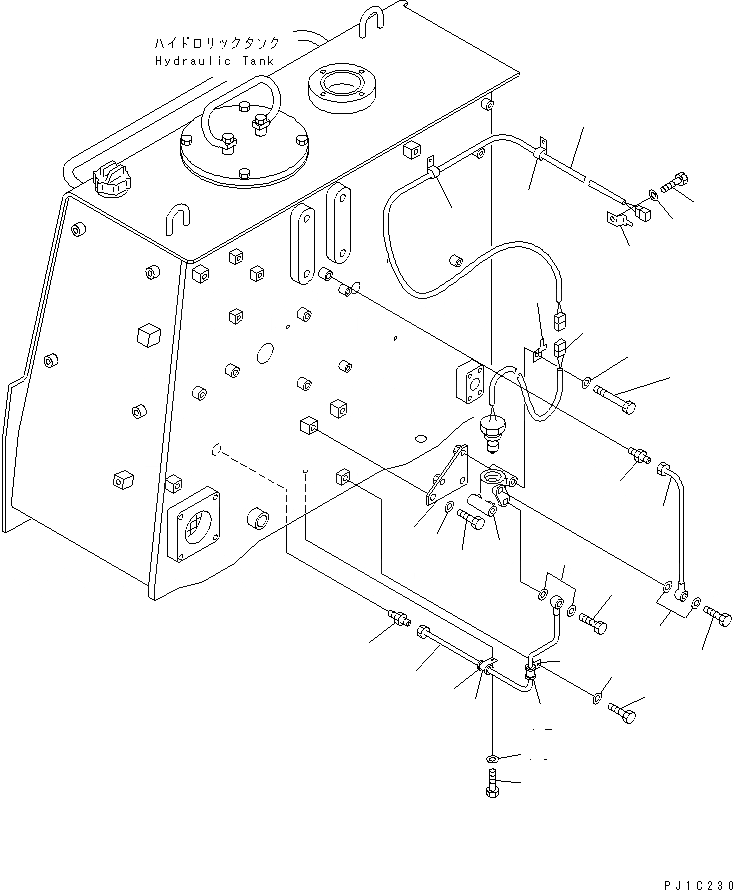 ハイドロリックタンク
Hydraulic Tank

PJ1C230