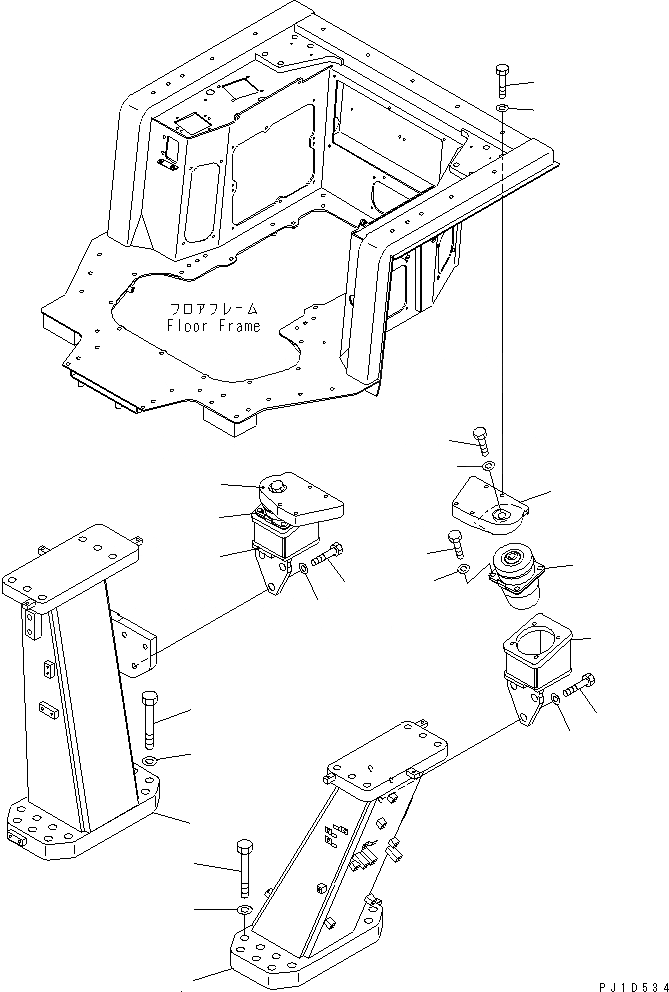 フロアフレーム
Floor Frame

PJ1D534