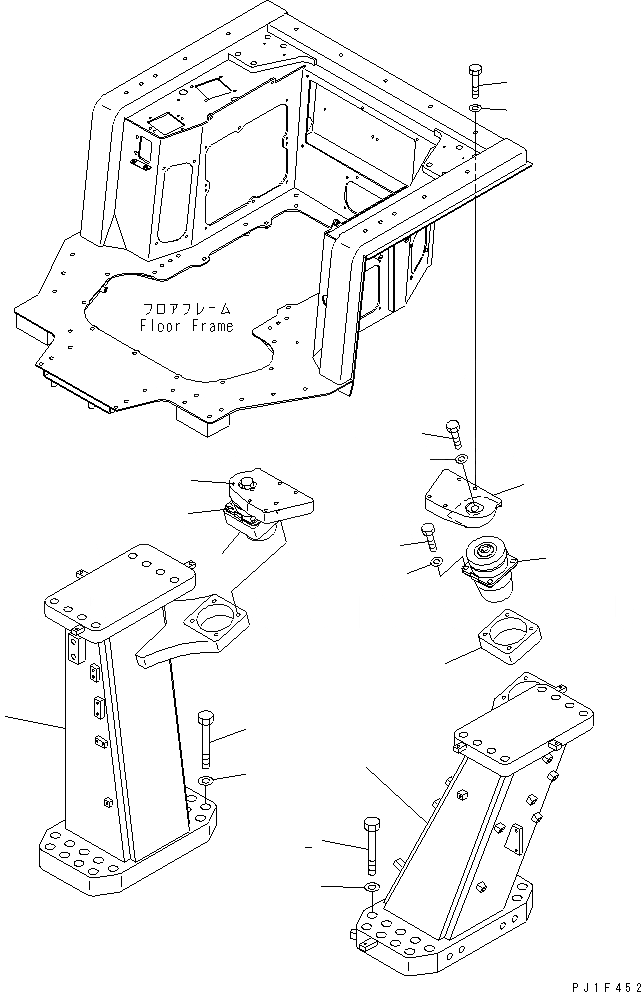 フロアフレーム
Floor Frame

PJ1F452