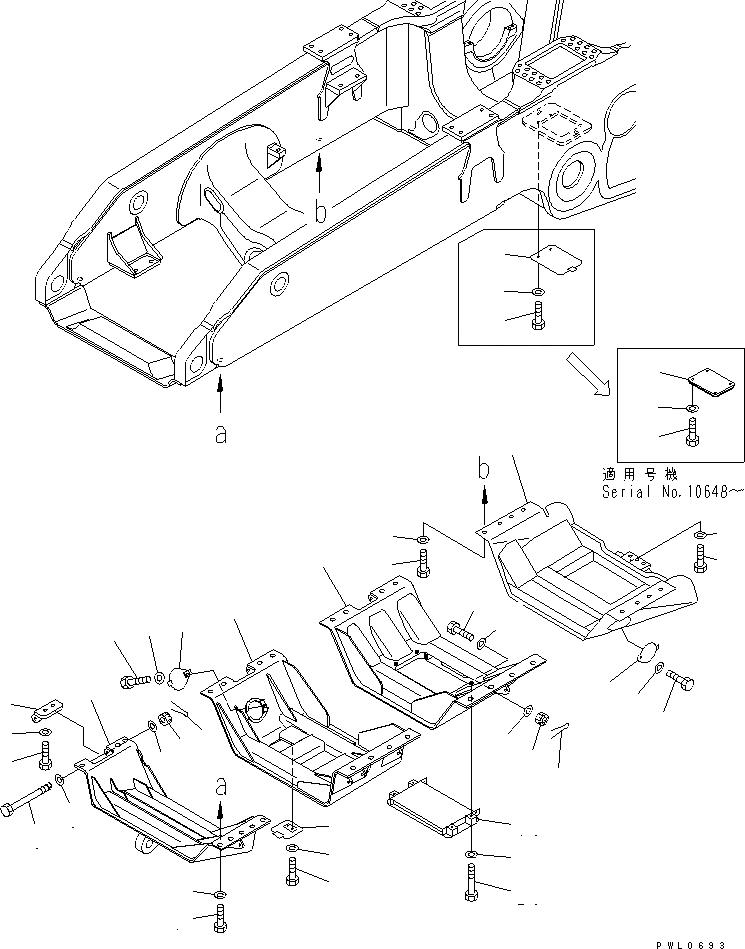 b

a

適用号機
Serial No.10648~

b

a

PWL0693