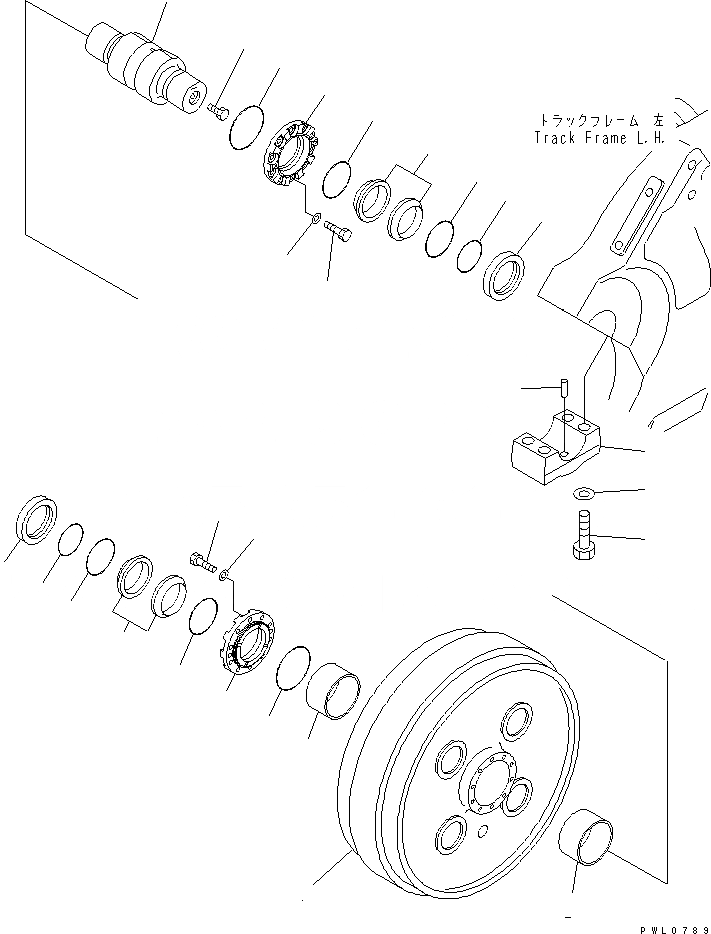 トラックフレーム 左
Track Frame L.H.

PWL0789