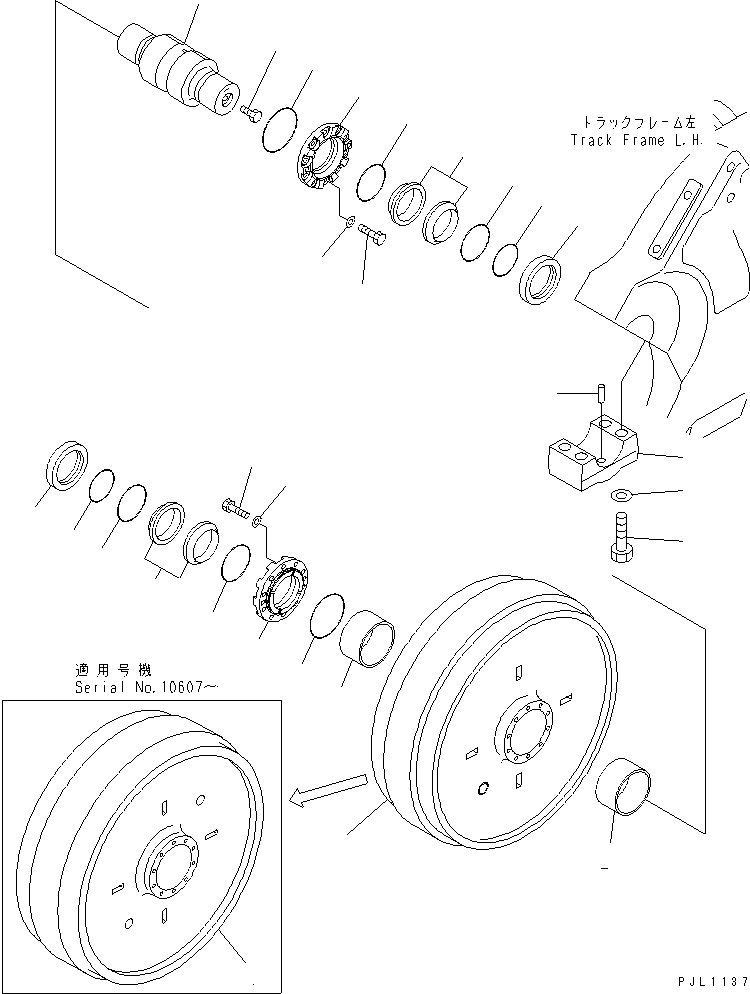 トラックフレーム左
Track Frame L.H.

適用号機
Serial No.10607～

PJL1137