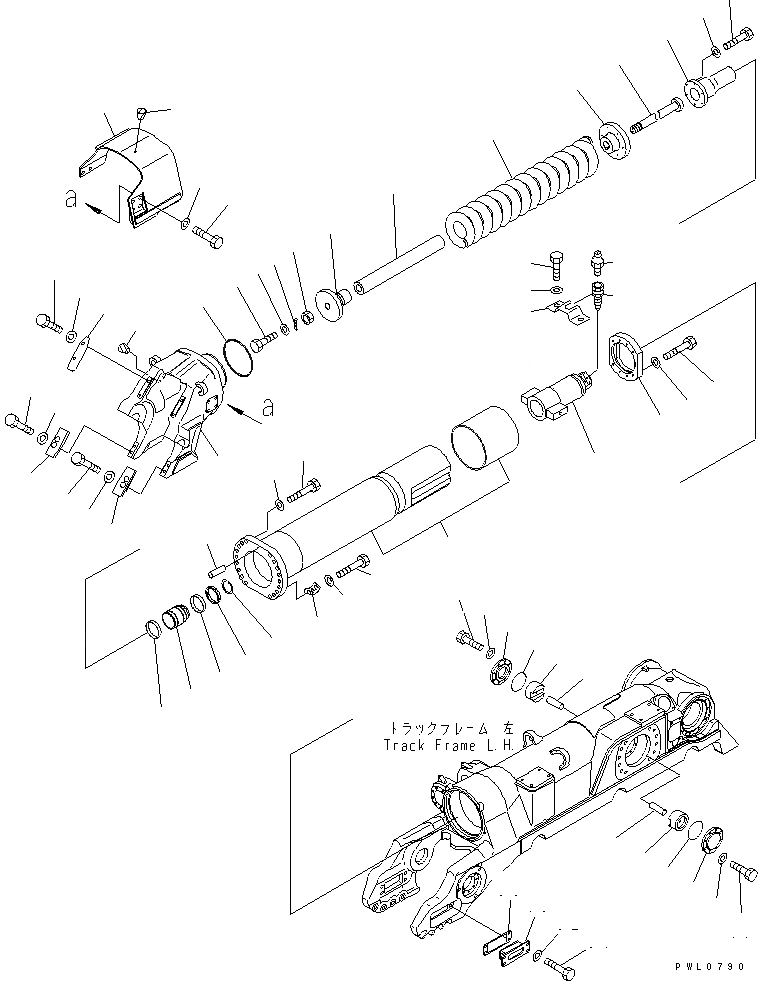 a

a

トラックフレーム 左
Track Frame L.H.

PWL0790