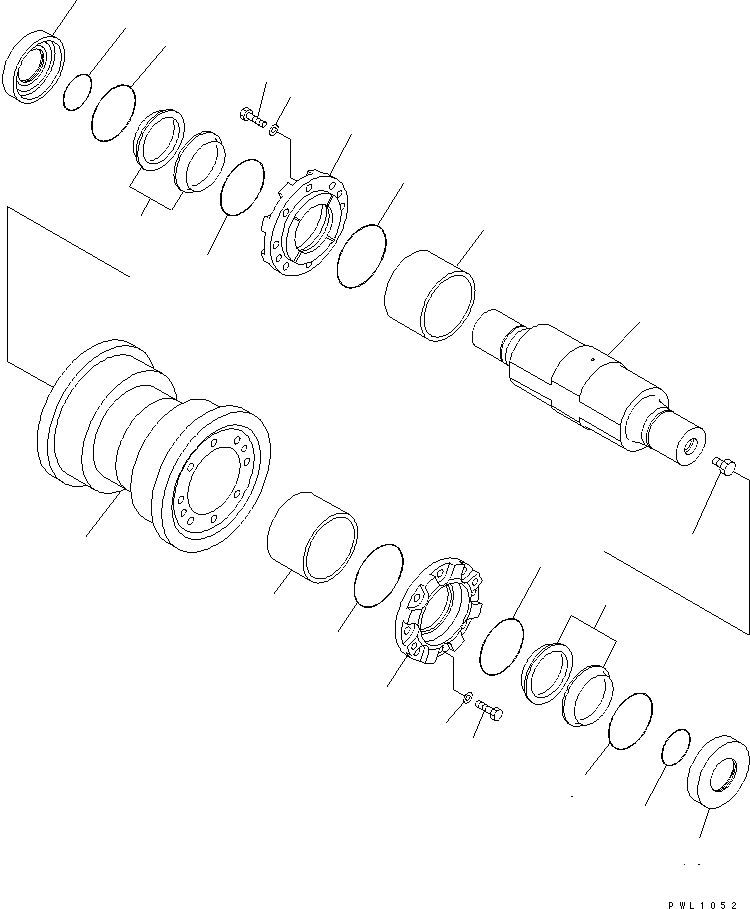 PWL1052