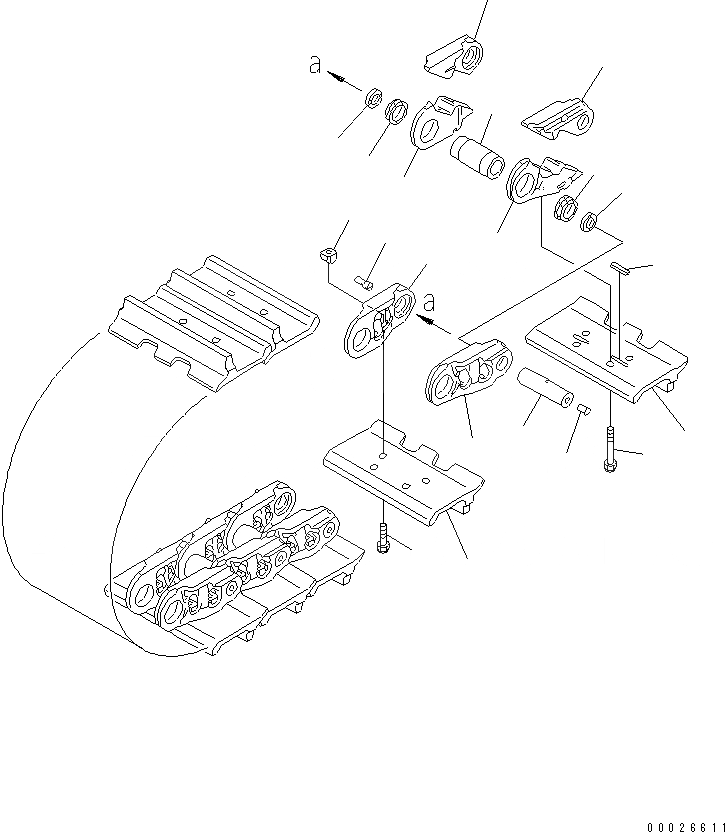 a

a

00026611