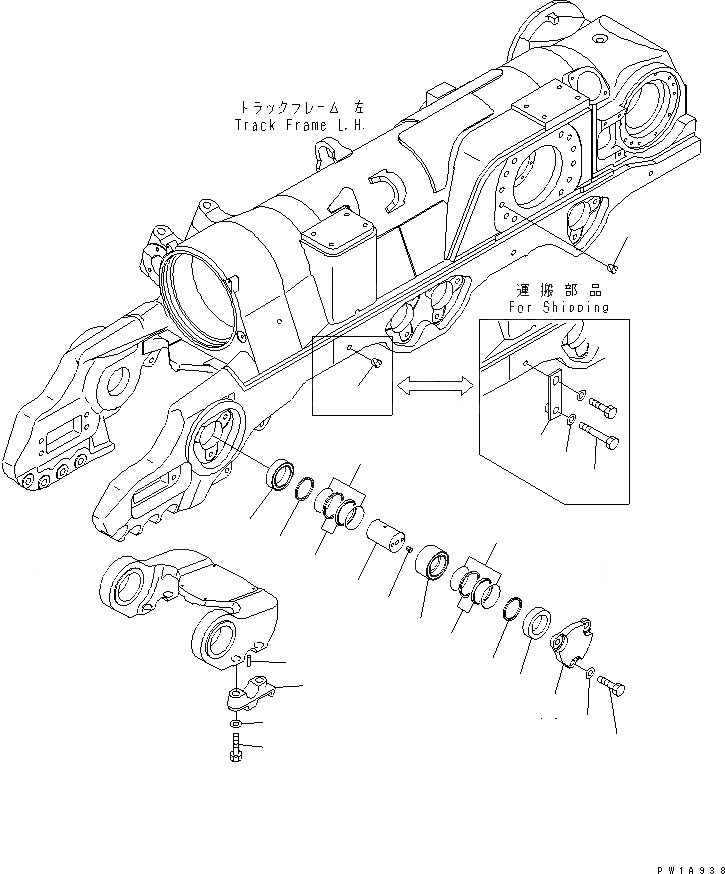 トラックフレーム 左
Track Frame L.H.

運搬部品
For Shipping

PW1A938