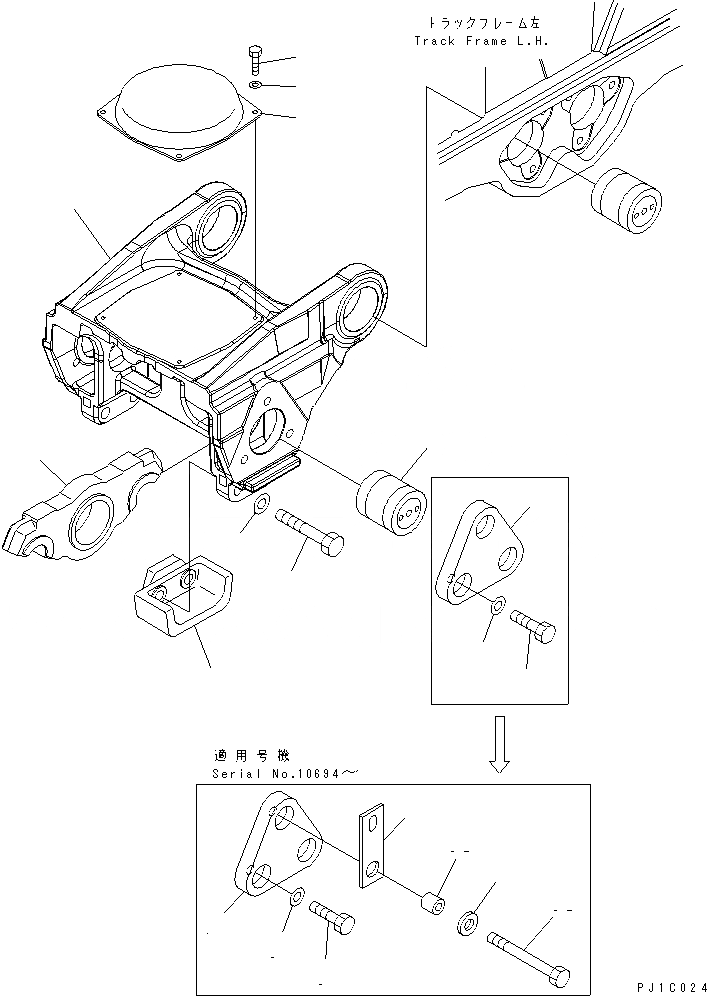 トラックフレーム左
Track Frame L.H.

適用号機
Serial No.10694～

PJ1C024