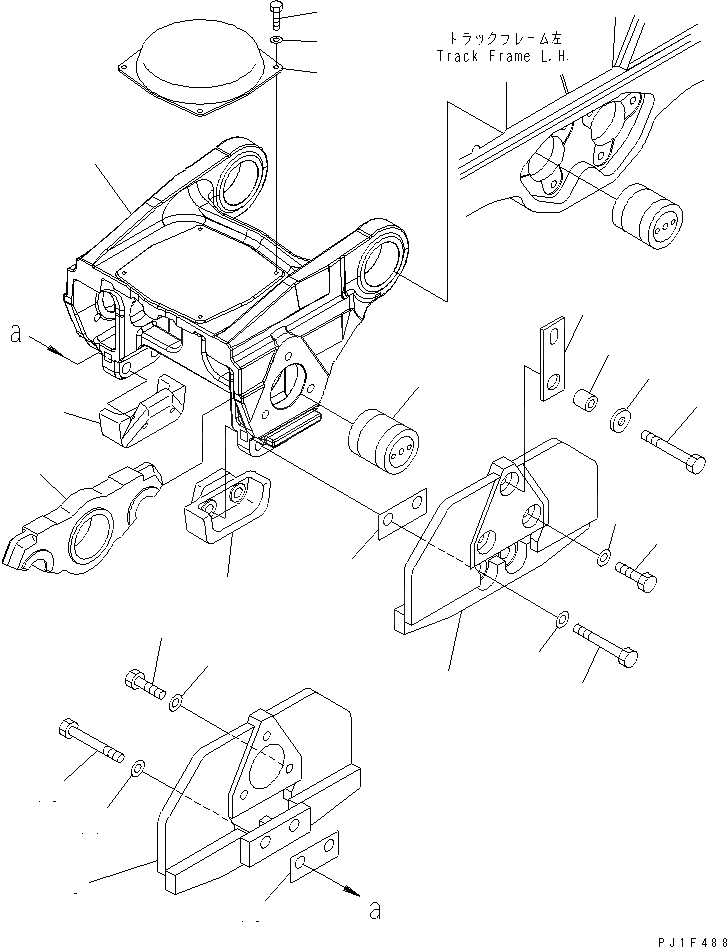 トラックフレーム左
Track Frame L.H.

a

a

PJ1F488