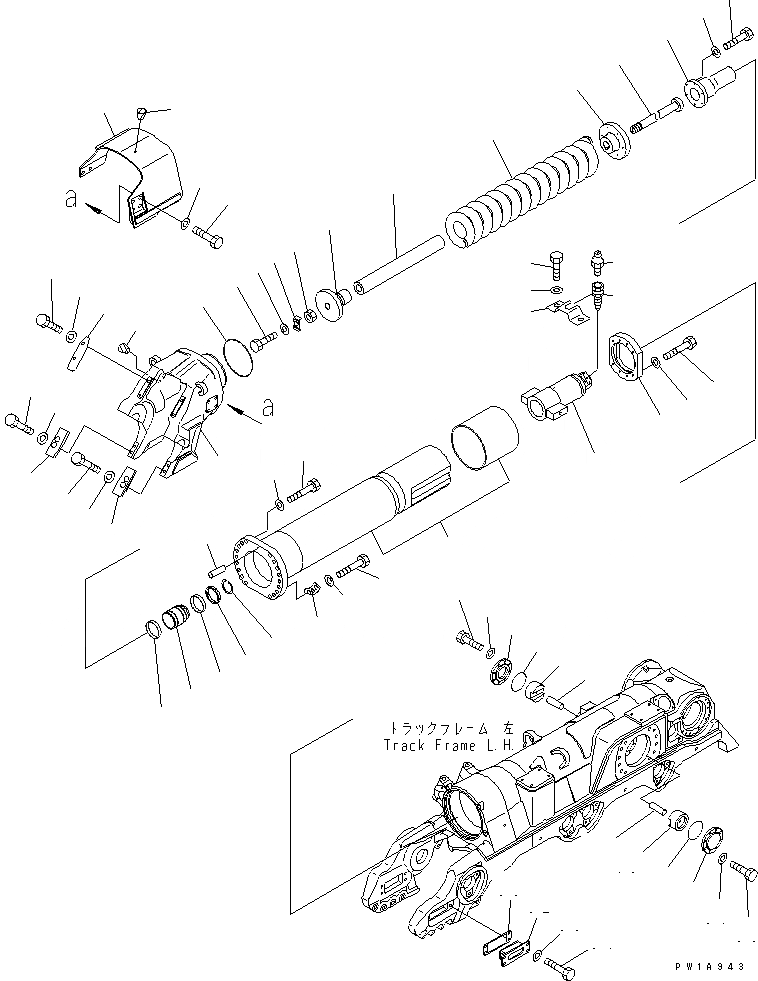 a
a
トラックフレーム 左
Track Frame L.H.
PW1A943