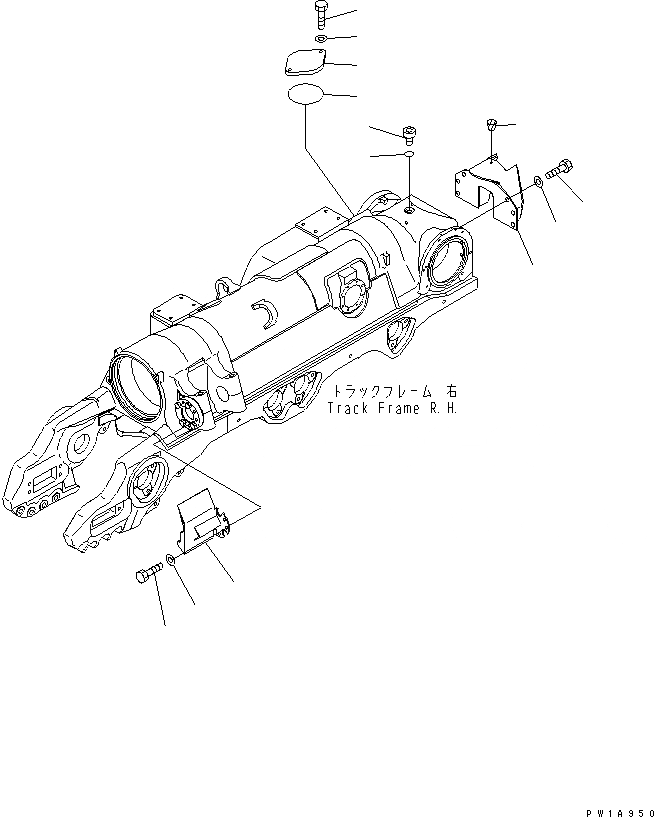 トラックフレーム 右
Track Frame R.H.

PW1A950