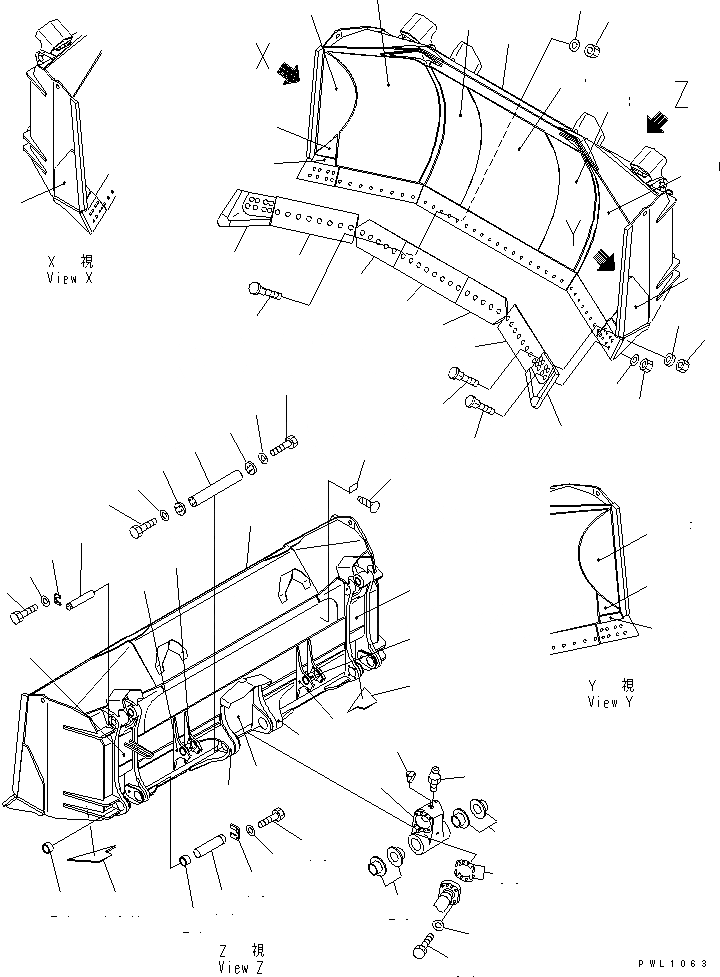 X
Z
Y
X 視
View X
Y 視
View Y
Z 視
View Z
PWL1063