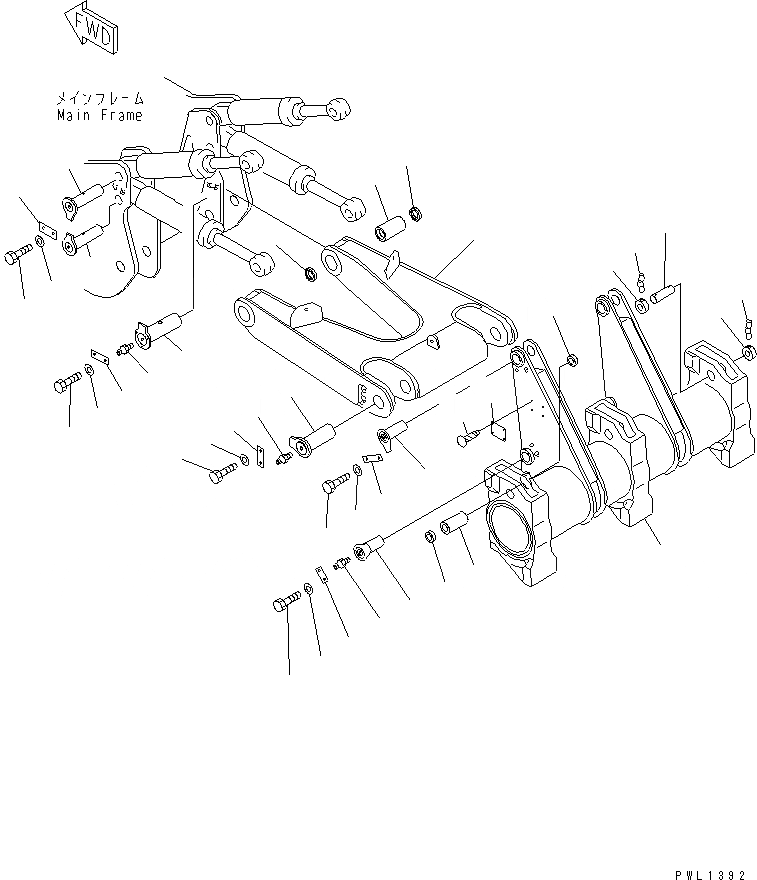 FWD

メインフレーム
Main Frame

PWL1392