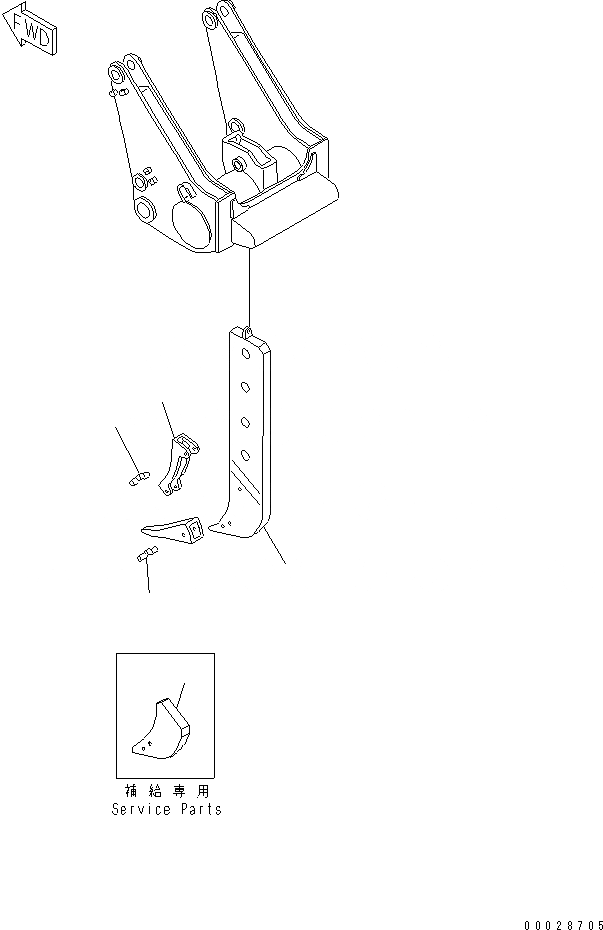 FWD

補給専用
Service Parts

00028705