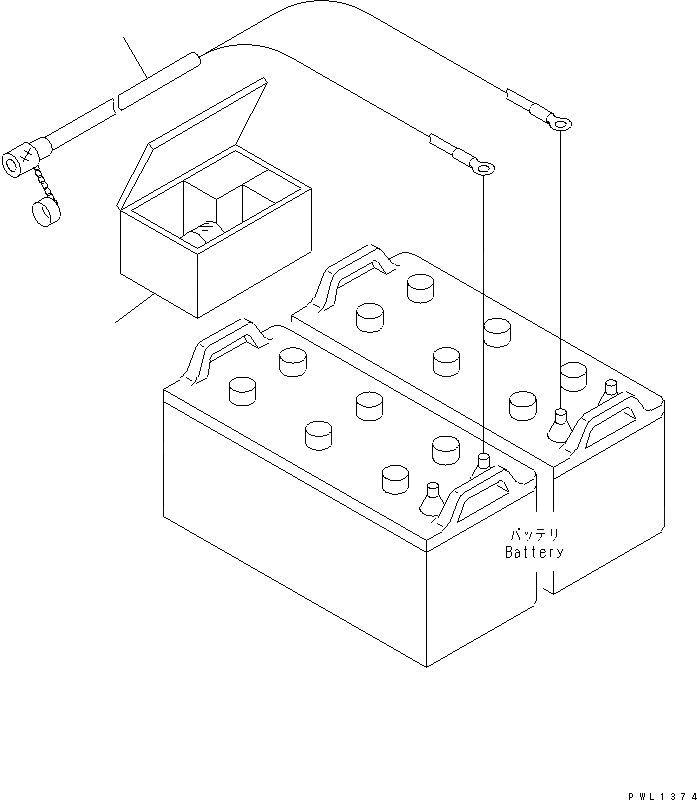 バッテリ
Battery

PWL1374