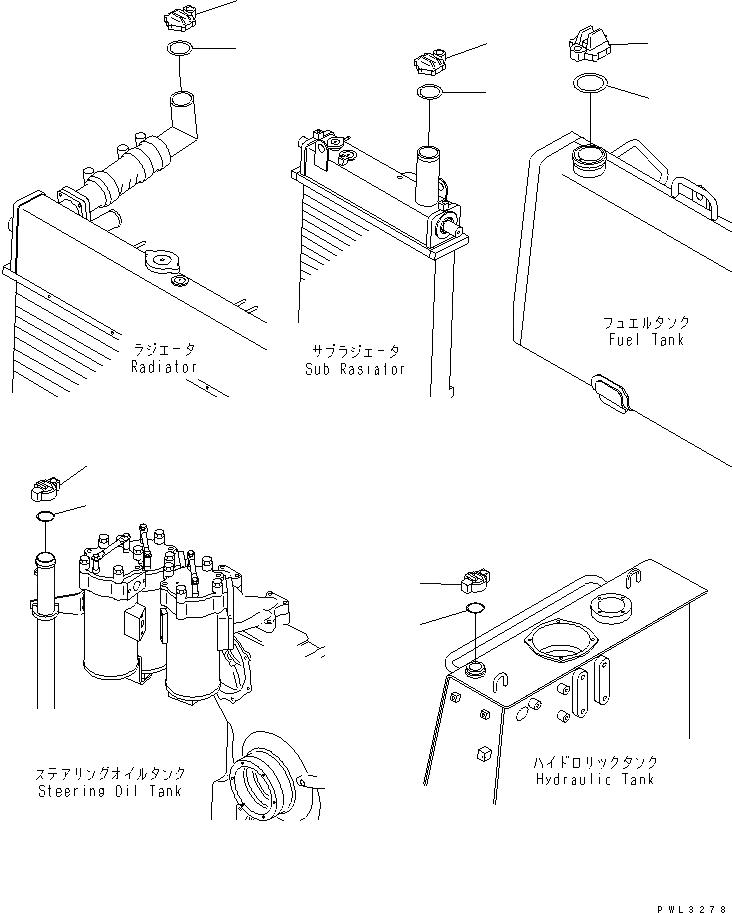 ラジエータ
Radiator

サブラジエータ
Sub Rasiator

フュエルタンク
Fuel Tank

ステアリングオイルタンク
Steering Oil Tank

ハイドロリックタンク
Hydraulic Tank

PWL3278