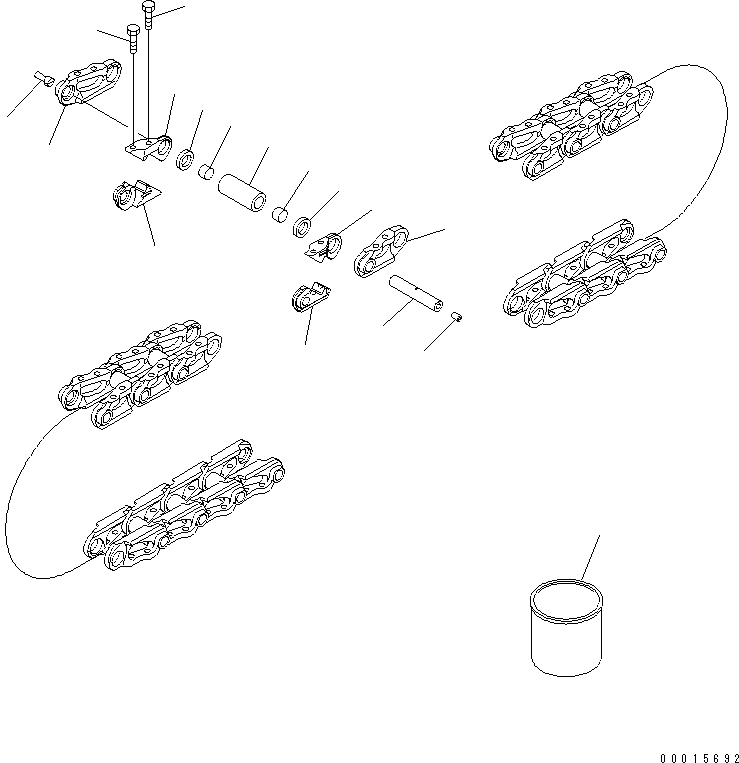 00015692