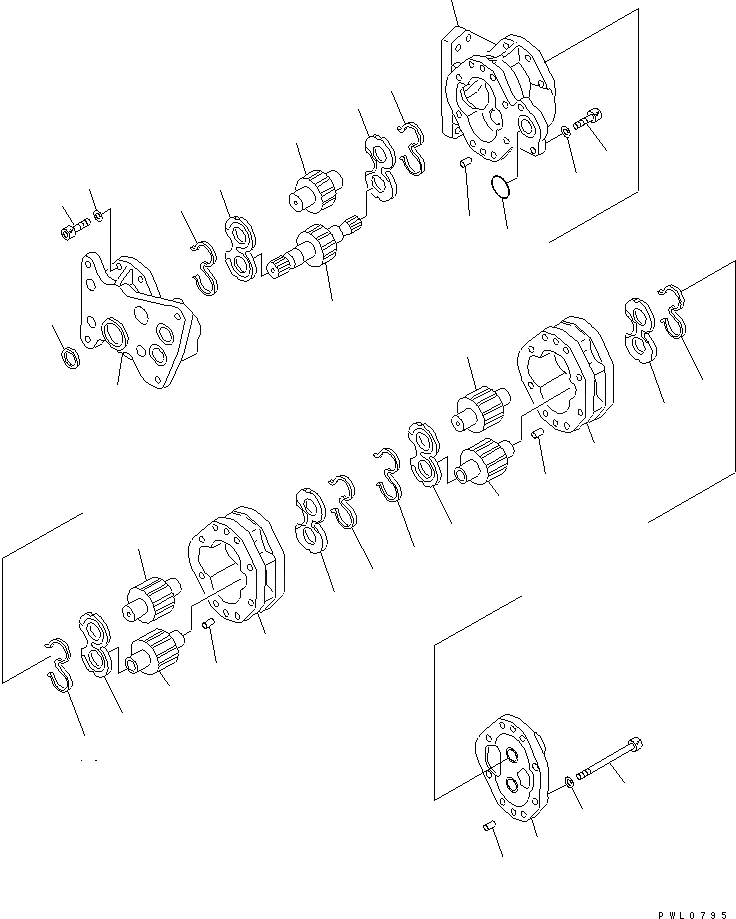 PWL0795