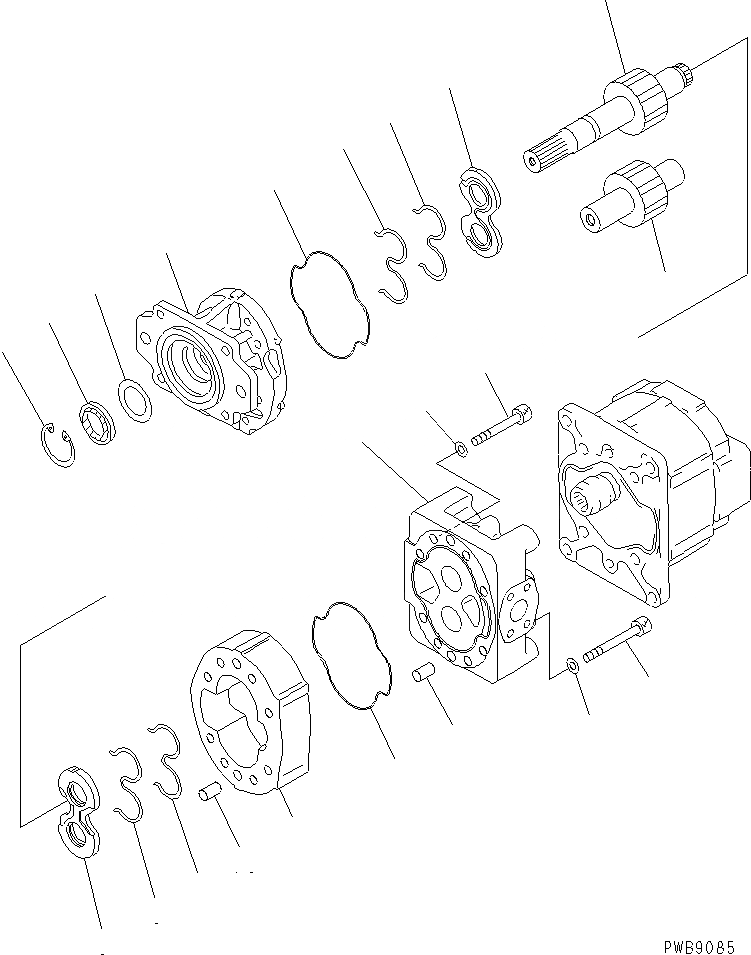 PWB9085